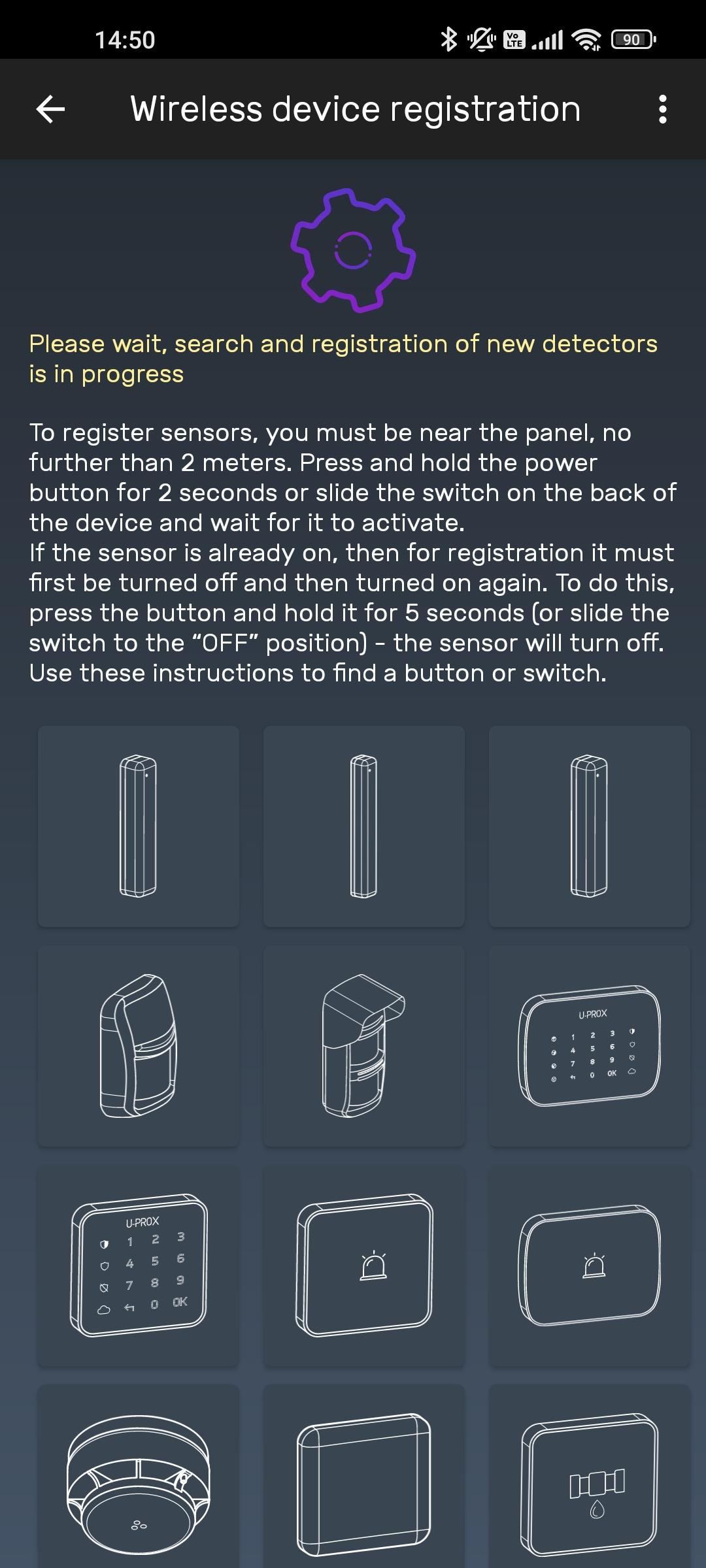 14:50 Vo LTE 90

Wireless device registration

Please wait, search and registration of new detectors is in progress

To register sensors, you must be near the panel, no further than 2 meters. Press and hold the power button for 2 seconds or slide the switch on the back of the device and wait for it to activate.
If the sensor is already on, then for registration it must first be turned off and then turned on again. To do this, press the button and hold it for 5 seconds (or slide the switch to the "OFF" position) - the sensor will turn off. Use these instructions to find a button or switch.

U-PROX
1 2 3
4 5 6
7 8 9
0 OK

U-PROX
1 2 3
4 5 6
7 8 9
0 OK